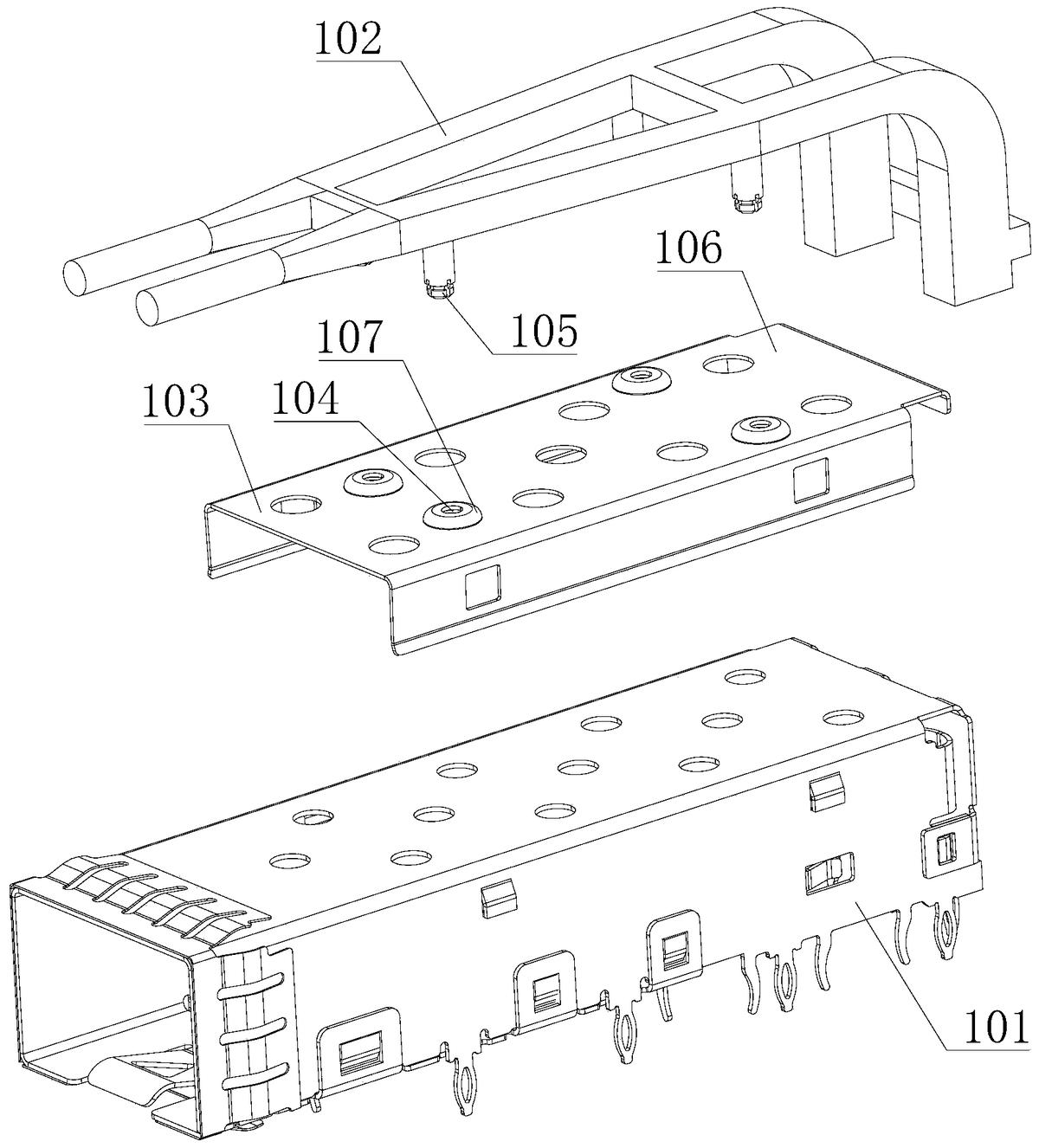 102
106
105
107
103
104
101