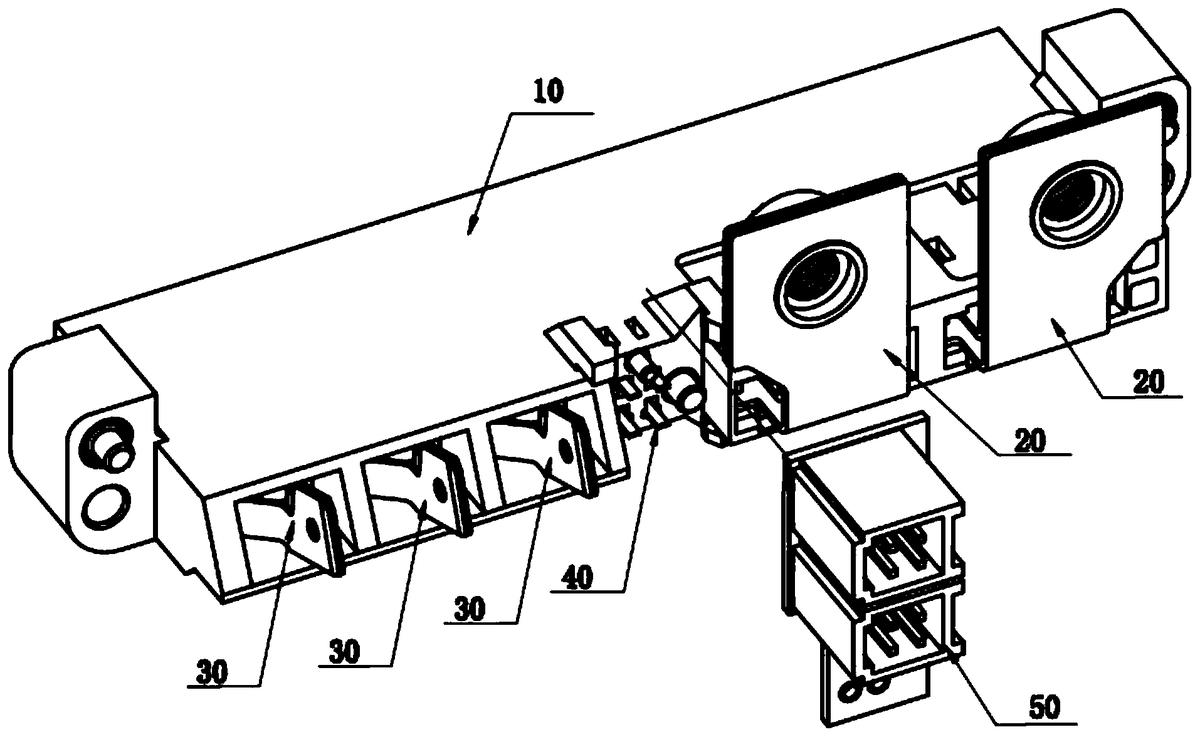 10

20

20

40

30

30

30

50