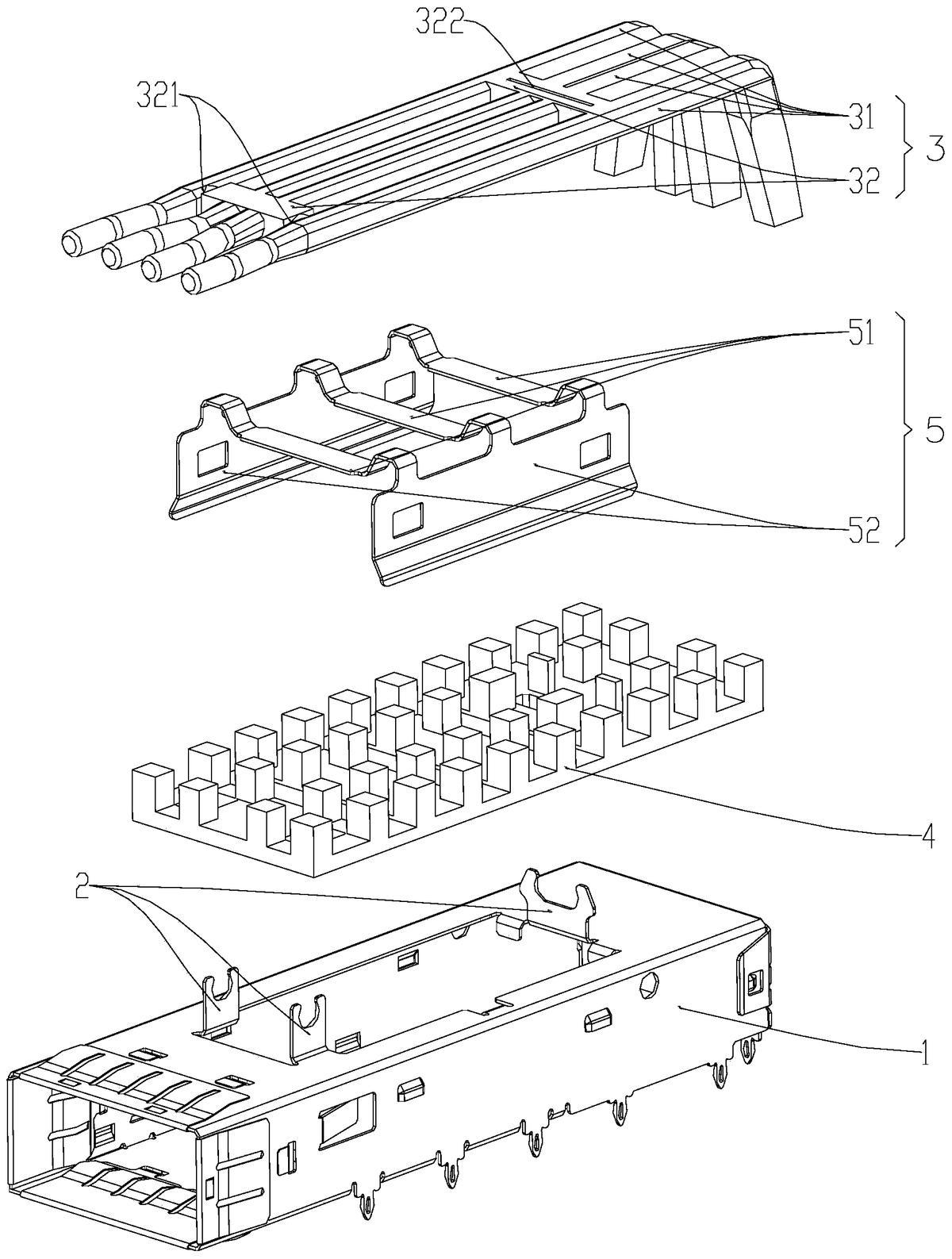 322
321
31
3
32
51
5
52
4
2
1