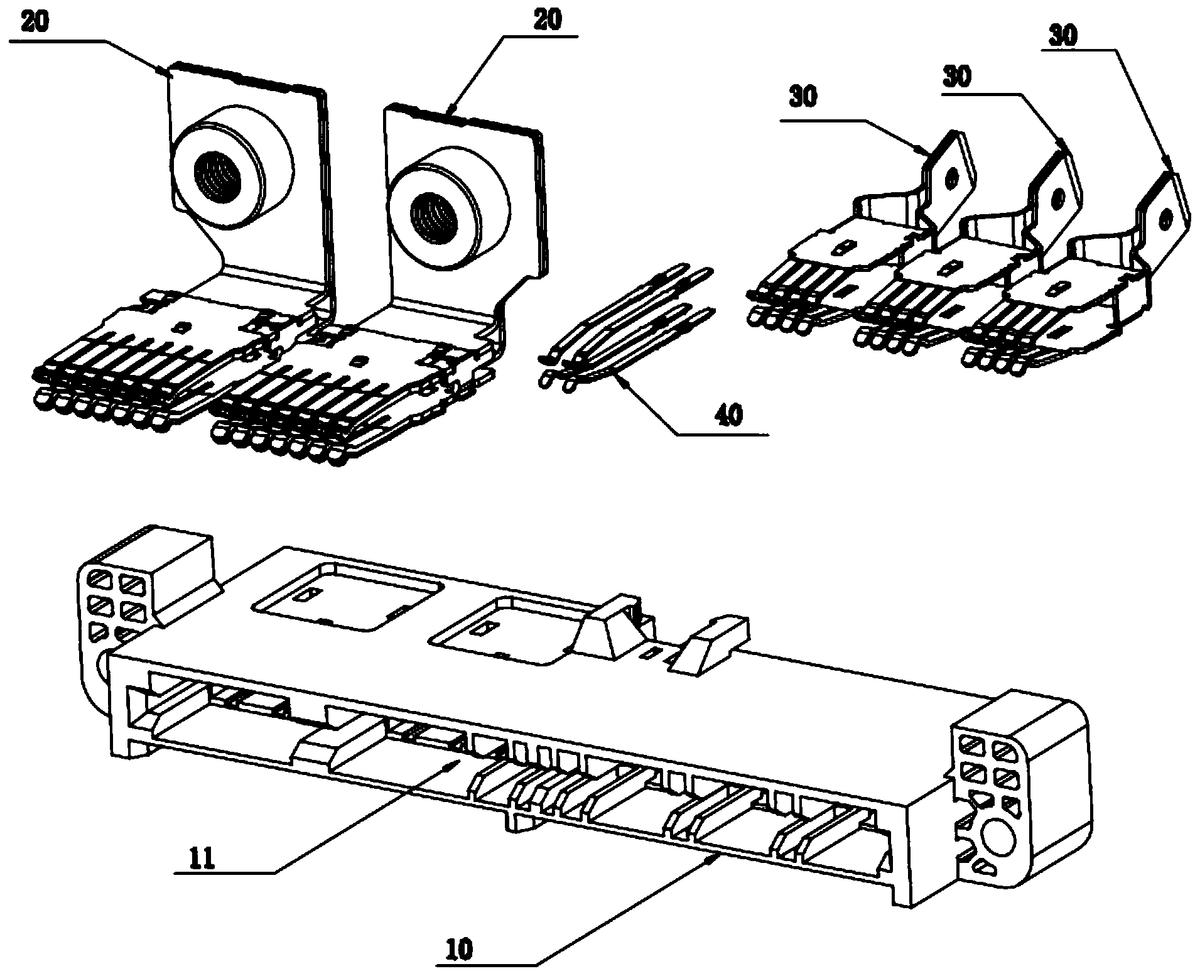 20
20
30
30
30
40
11
10