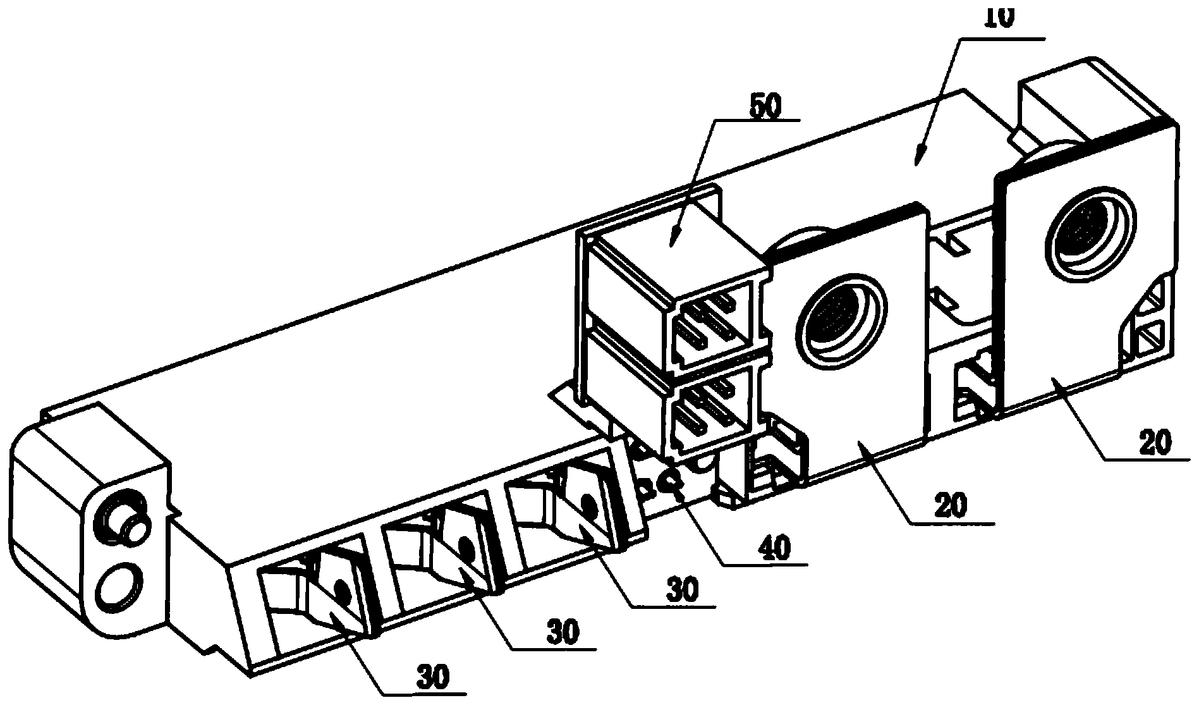 10
50
20
20
40
30
30
30