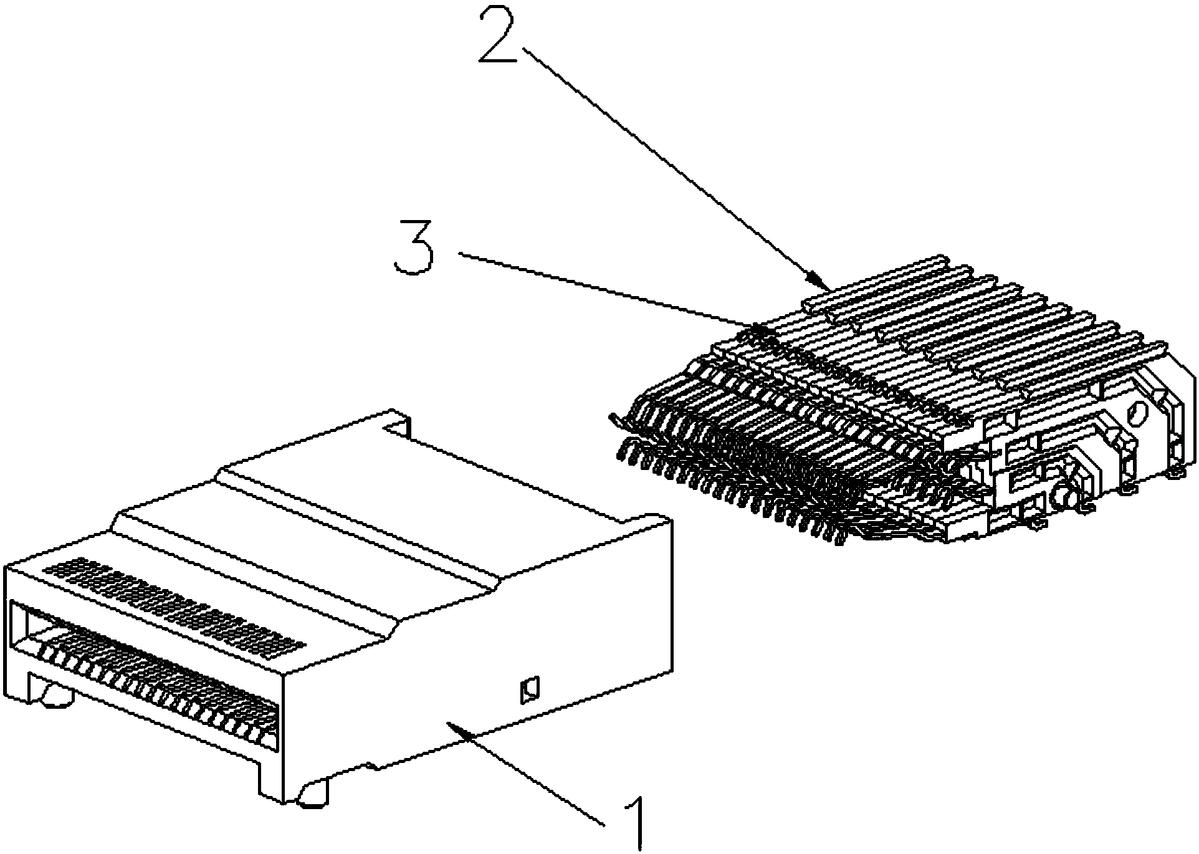 2
3
1