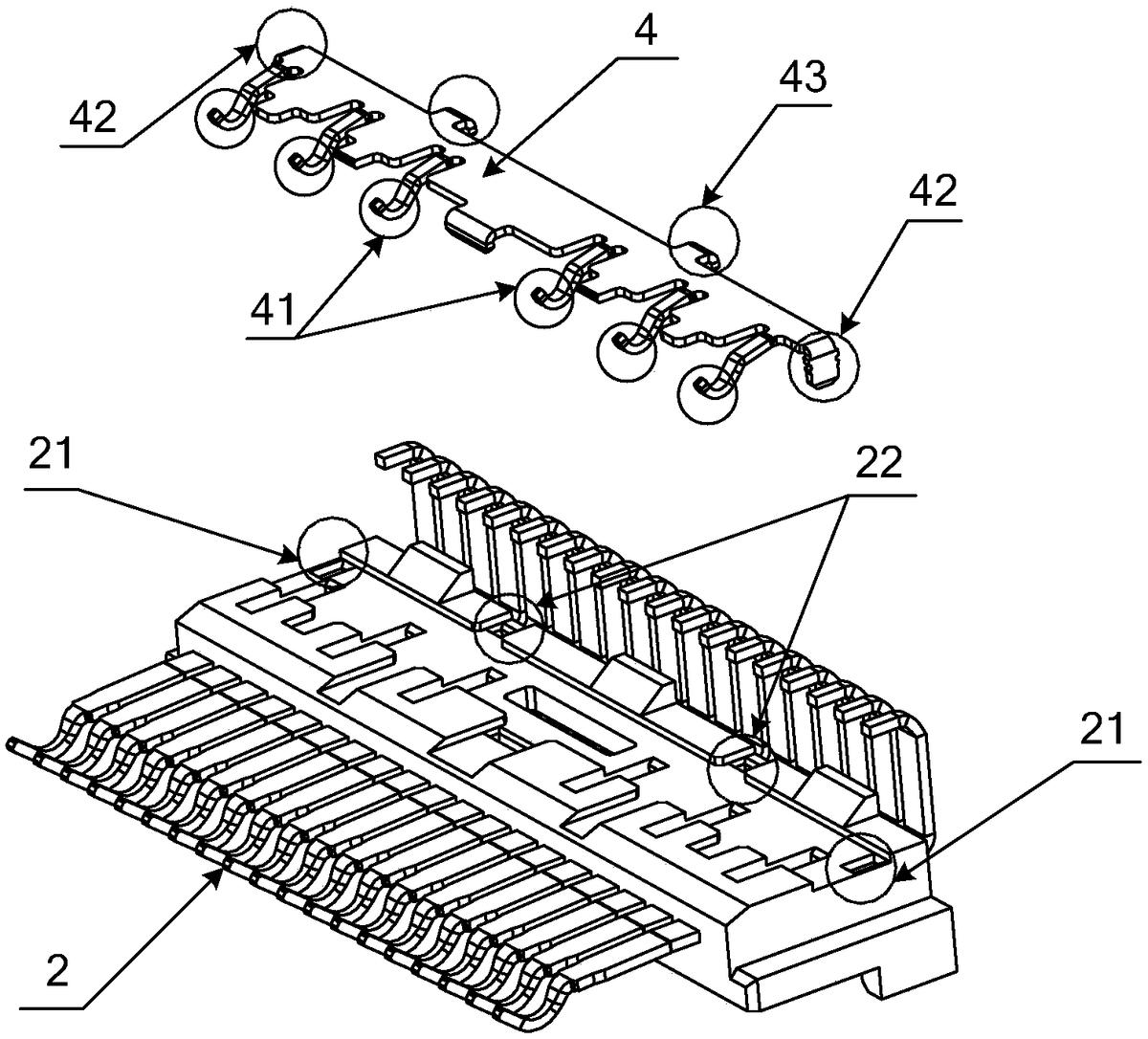 42
4
43
42
41
21
22
21
2