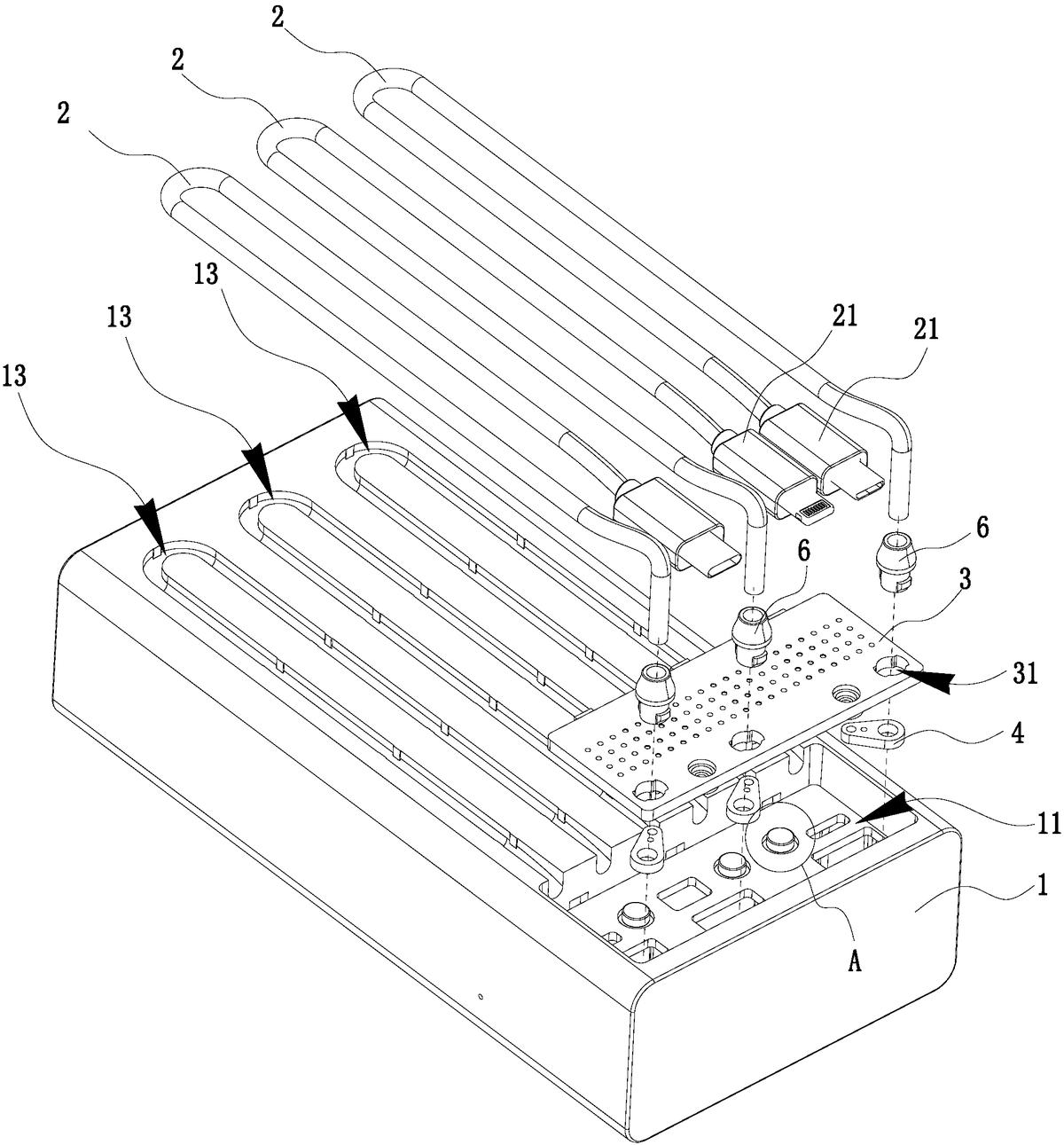 2
2
2
13
13
13
21
21
6
6
3
31
4
11
1
A