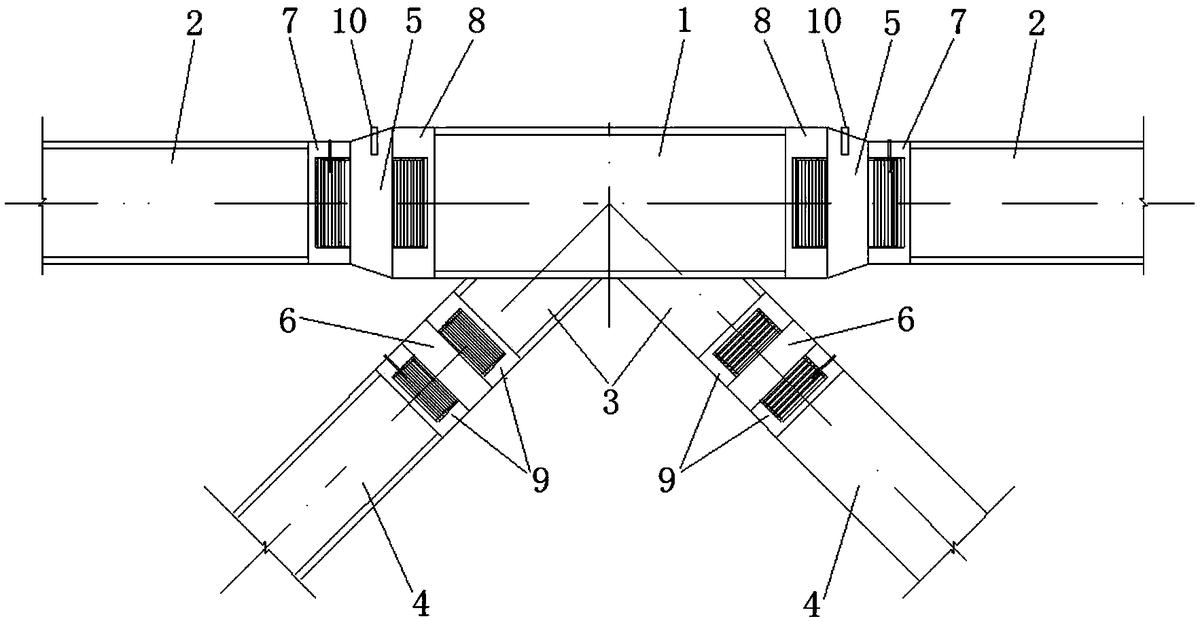 2
7
10
5
8
1
8
10
5
7
2
6
6
3
9
9
4
4