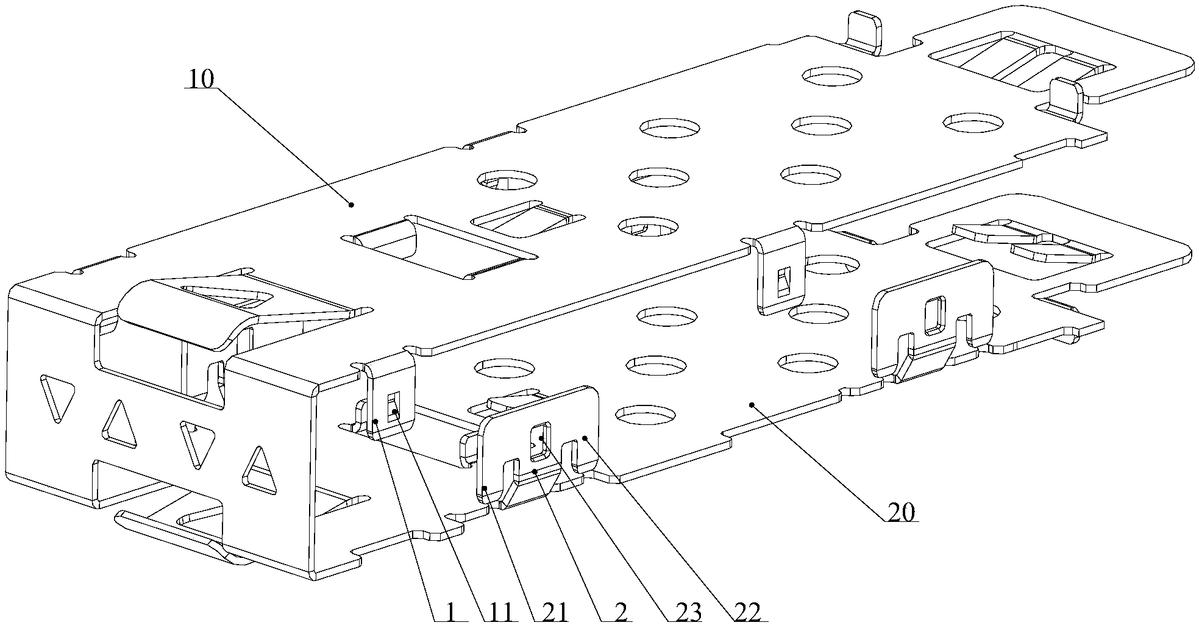 10

20

1

11

21

2

23

22