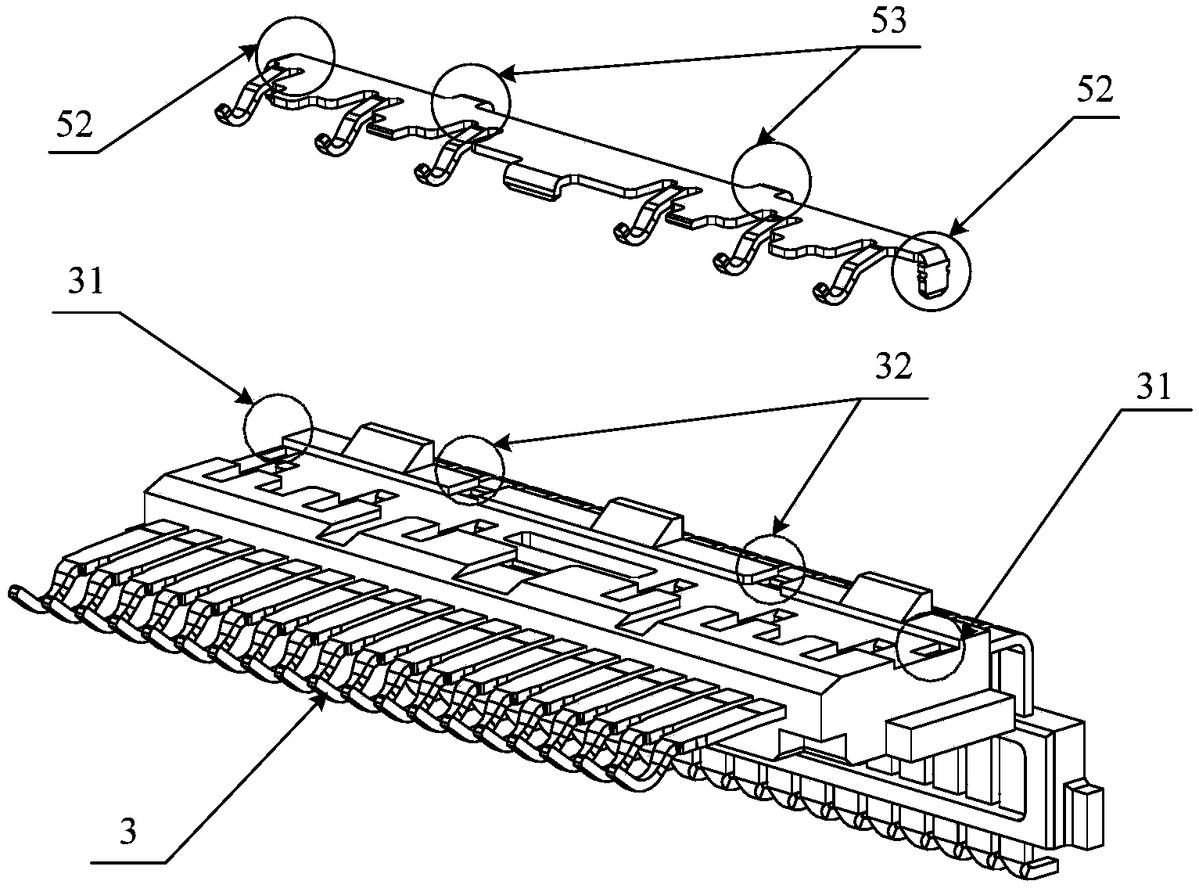 53
52
52
31
32
31
3